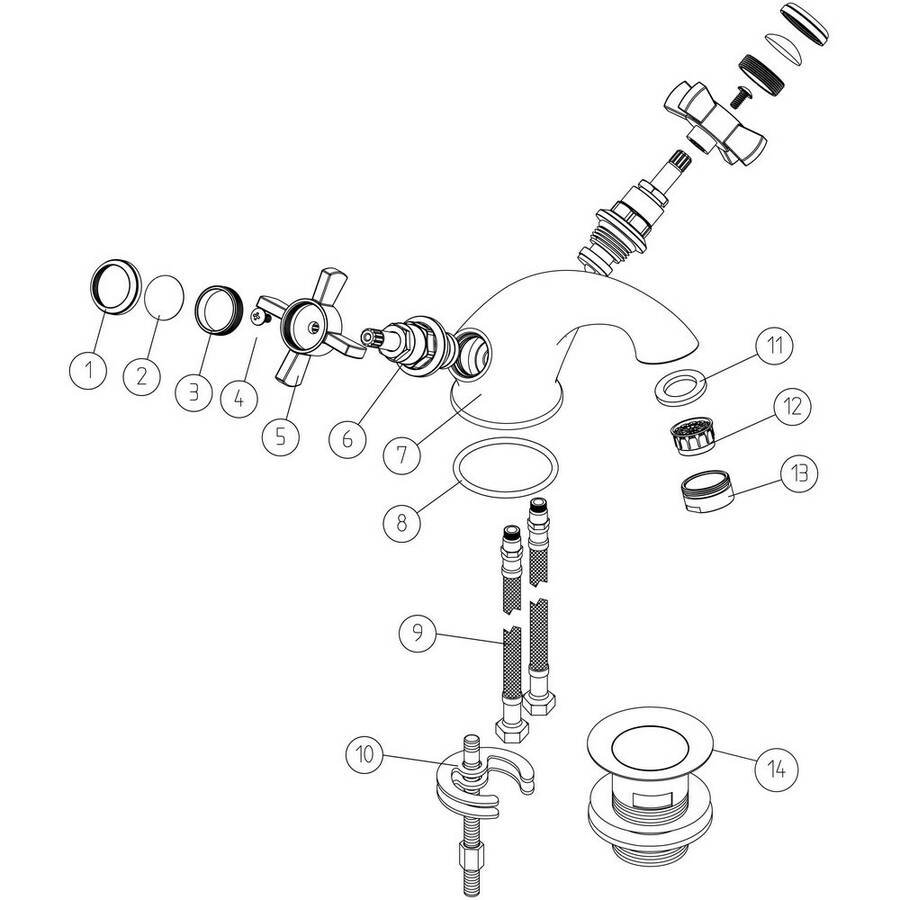 1
2
3
4
5
6
7
8
9
10
11
12
13
14