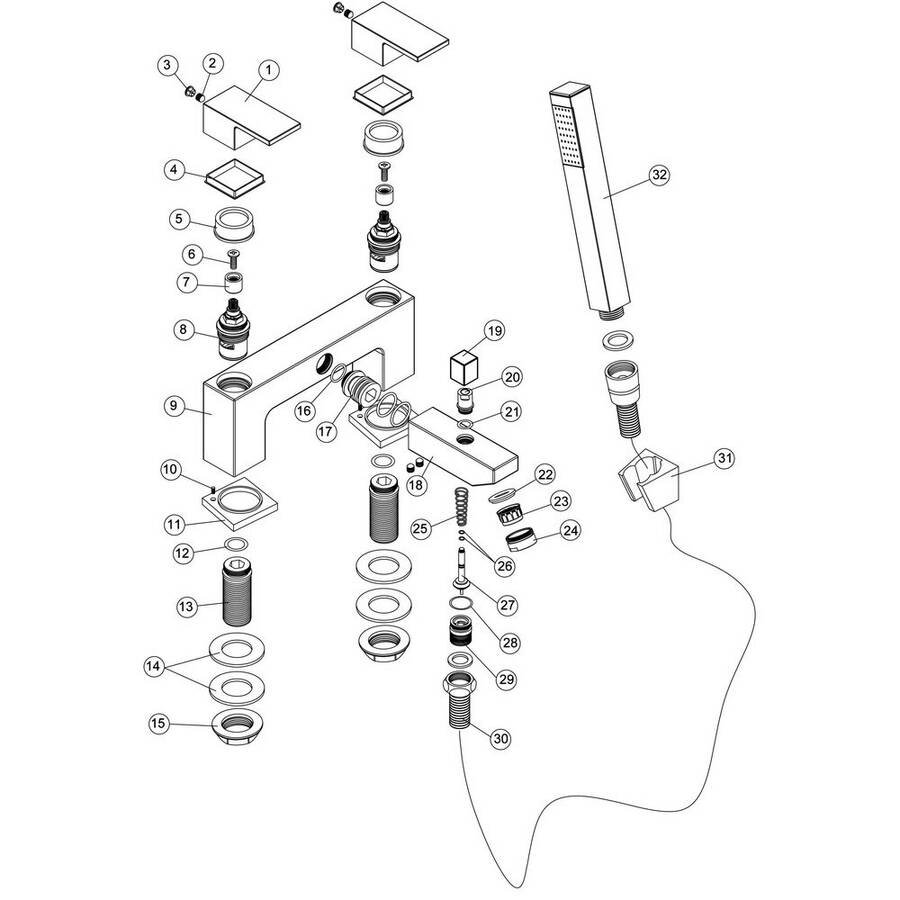 3
2
1
4
5
6
7
8
9
10
11
12
13
14
15
16
17
18
19
20
21
22
23
24
25
26
27
28
29
30
31
32