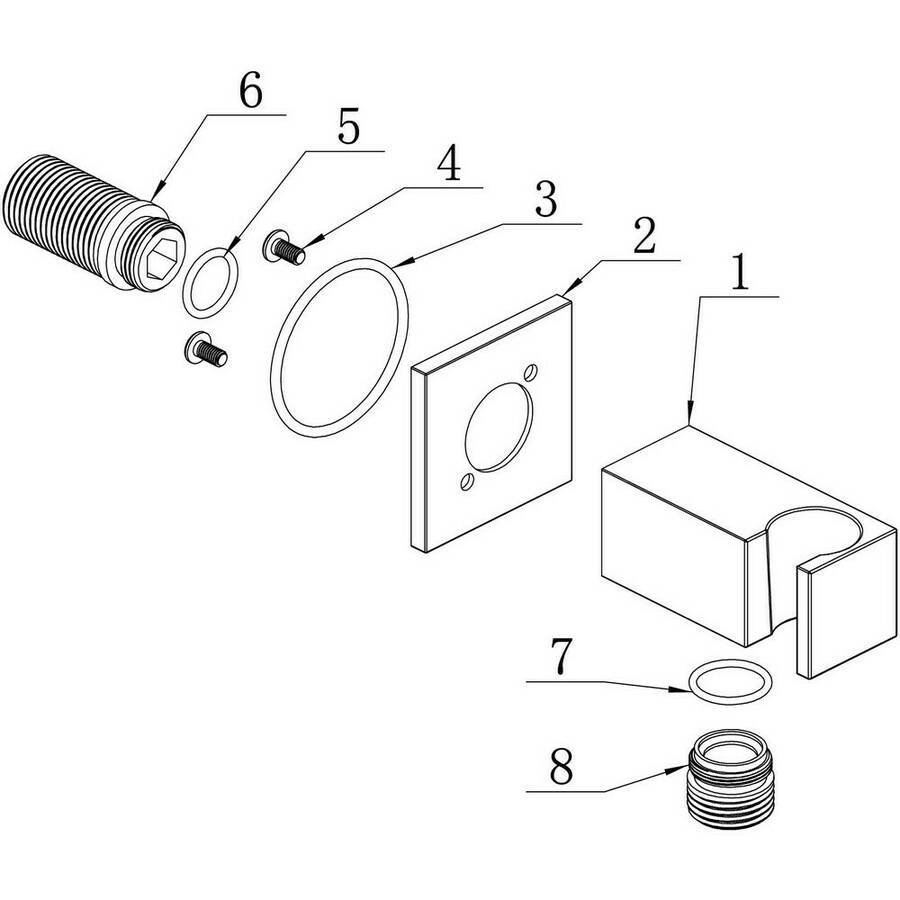 6
5
4
3
2
1
7
8